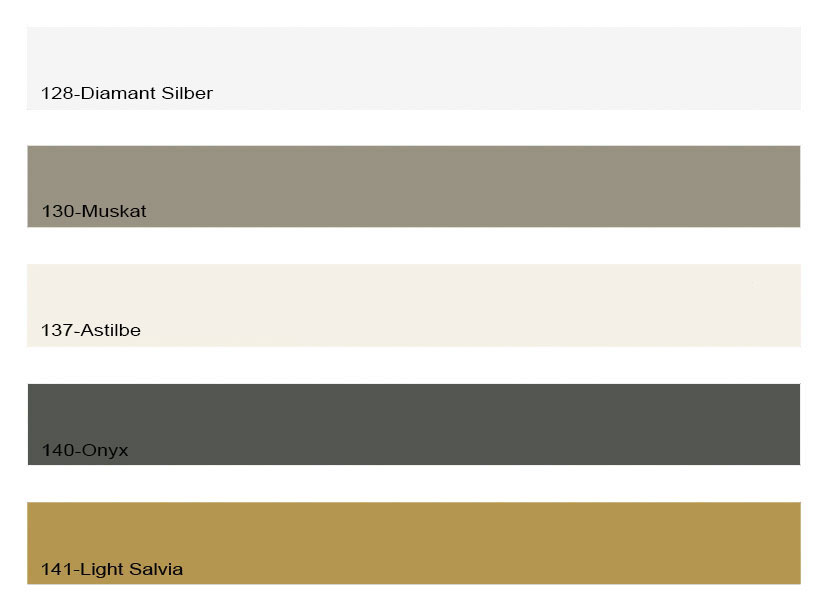 128-Diamant Silber

130-Muskat

137-Astilbe

140-Onyx

141-Light Salvia