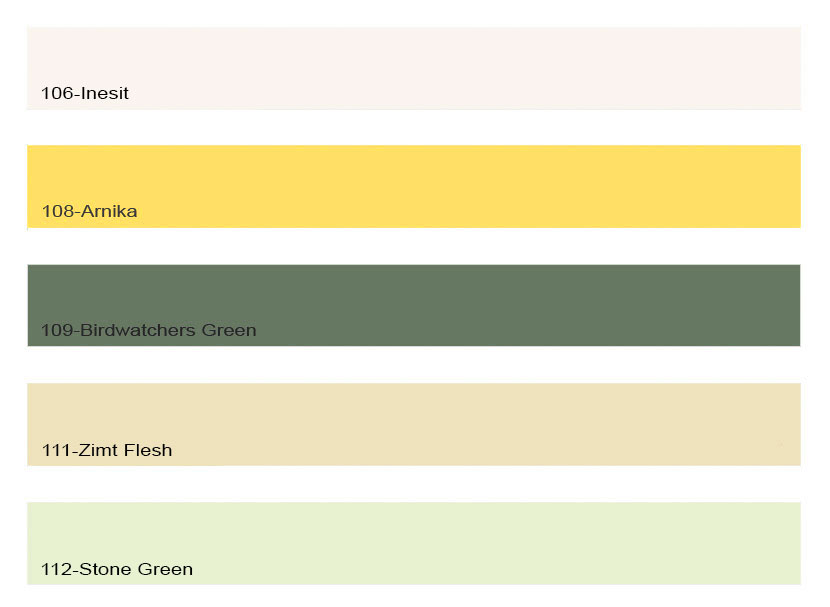 106-Inesit

108-Arnika

109-Birdwatchers Green

111-Zimt Flesh

112-Stone Green